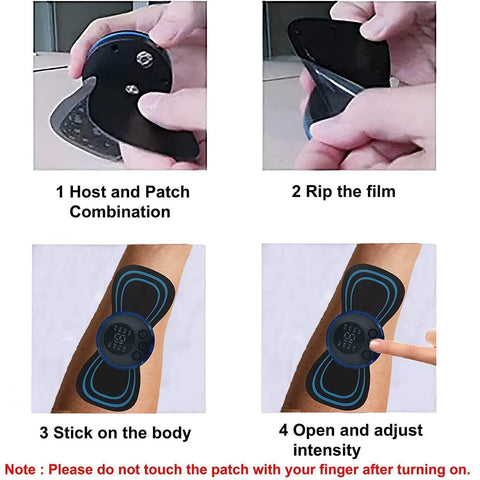 1 Host and Patch Combination

2 Rip the film

3 Stick on the body

4 Open and adjust intensity

Note : Please do not touch the patch with your finger after turning on.